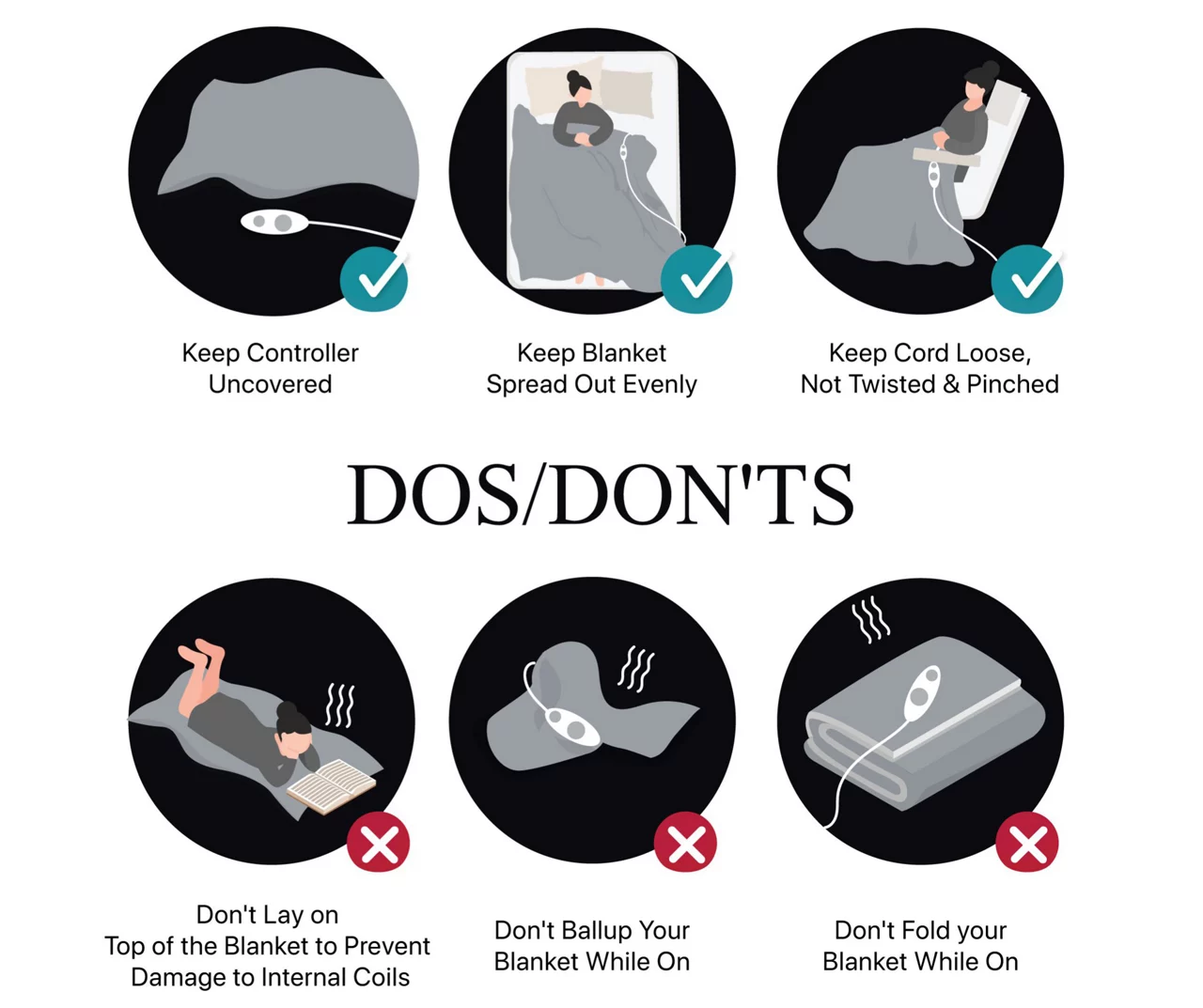 Keep Controller Uncovered

Keep Blanket Spread Out Evenly

Keep Cord Loose, Not Twisted & Pinched

DOS/DON'TS

Don't Lay on Top of the Blanket to Prevent Damage to Internal Coils

Don't Ballup Your Blanket While On

Don't Fold your Blanket While On